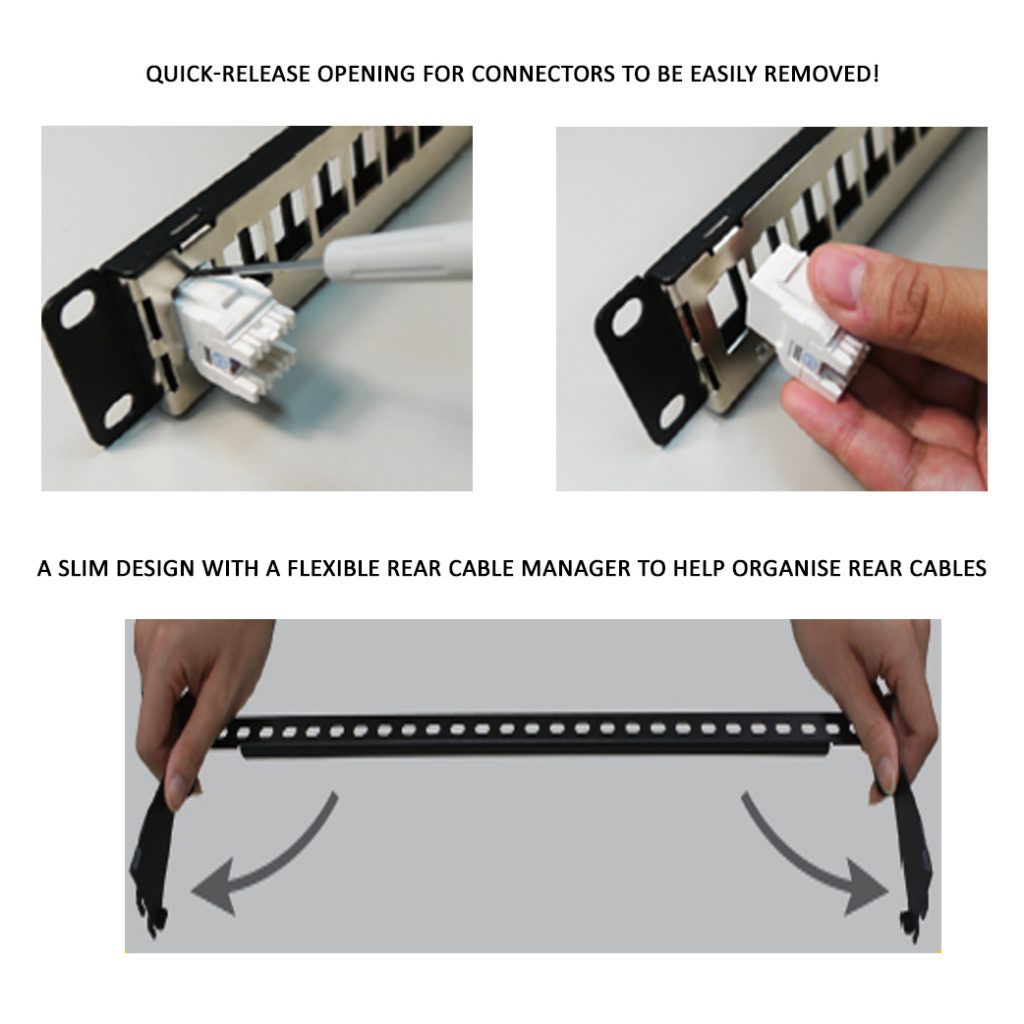 QUICK-RELEASE OPENING FOR CONNECTORS TO BE EASILY REMOVED!

A SLIM DESIGN WITH A FLEXIBLE REAR CABLE MANAGER TO HELP ORGANISE REAR CABLES